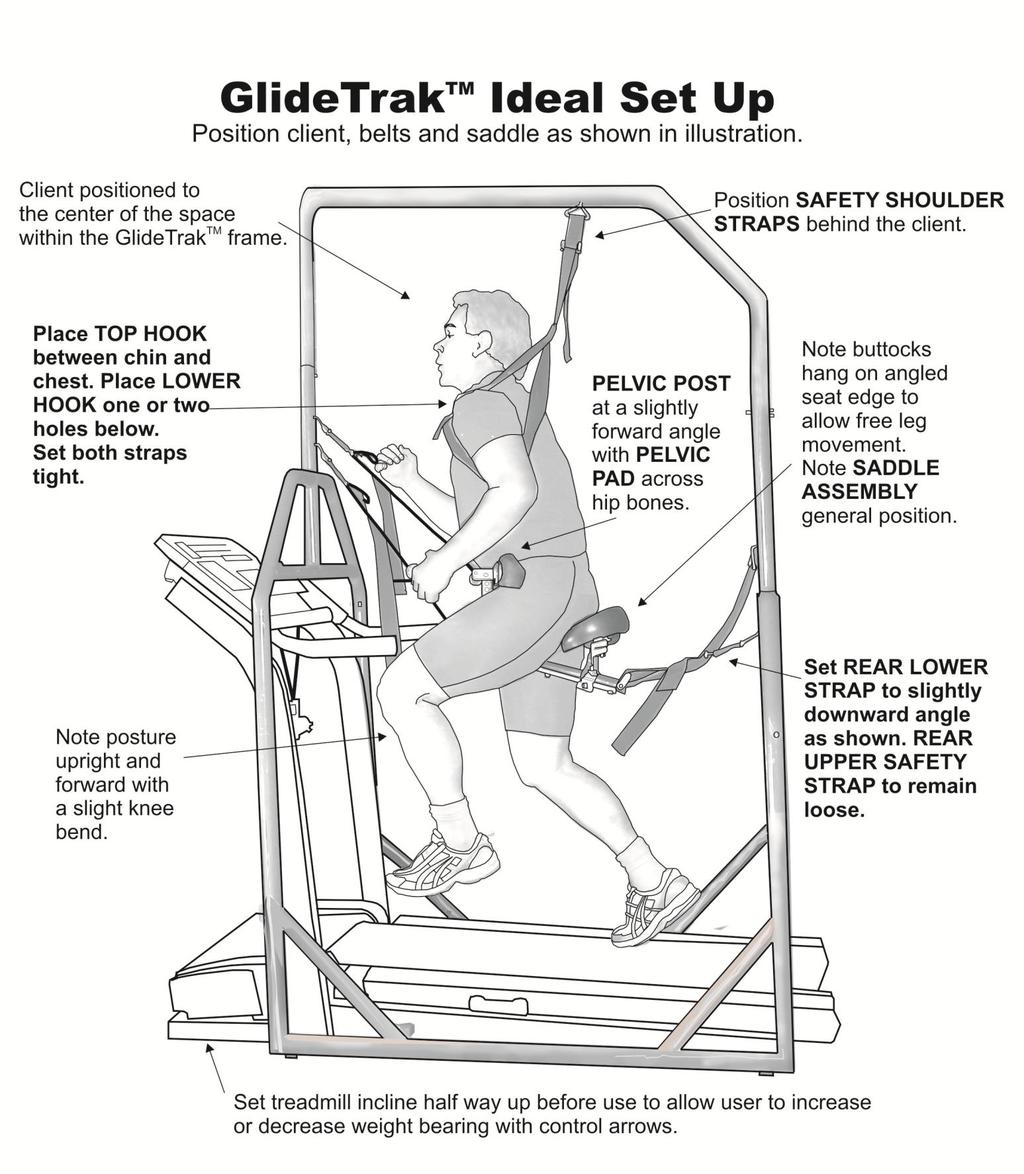 GlideTrak™ Ideal Set Up
Position client, belts and saddle as shown in illustration.

Client positioned to the center of the space within the GlideTrak™ frame.

Position SAFETY SHOULDER STRAPS behind the client.

Place TOP HOOK between chin and chest. Place LOWER HOOK one or two holes below. Set both straps tight.

PELVIC POST at a slightly forward angle with PELVIC PAD across hip bones.

Note buttocks hang on angled seat edge to allow free leg movement. Note SADDLE ASSEMBLY general position.

Set REAR LOWER STRAP to slightly downward angle as shown. REAR UPPER SAFETY STRAP to remain loose.

Note posture upright and forward with a slight knee bend.

Set treadmill incline half way up before use to allow user to increase or decrease weight bearing with control arrows.