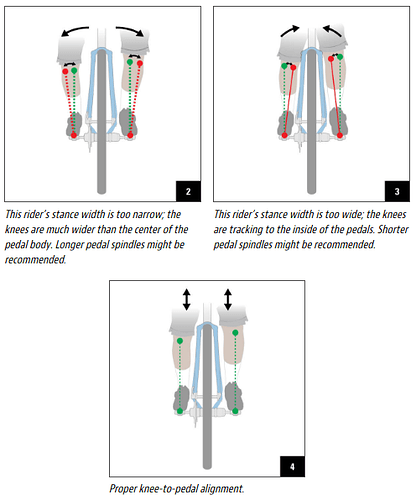 2

This rider's stance width is too narrow; the knees are much wider than the center of the pedal body. Longer pedal spindles might be recommended.

3

This rider's stance width is too wide; the knees are tracking to the inside of the pedals. Shorter pedal spindles might be recommended.

4

Proper knee-to-pedal alignment.