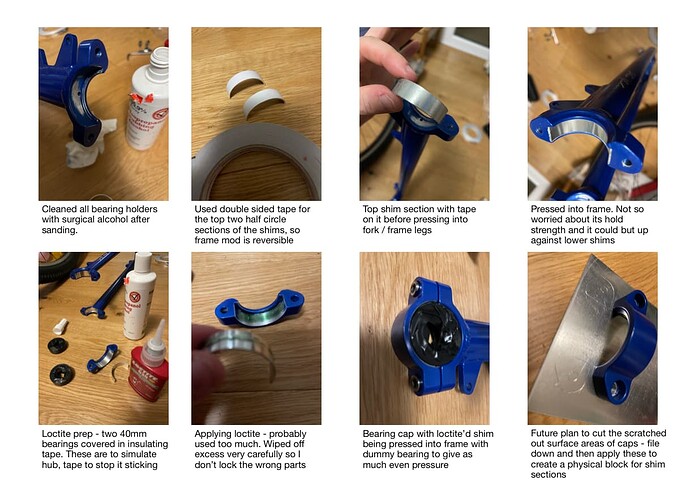 Cleaned all bearing holders with surgical alcohol after sanding.

Used double sided tape for the top two half circle sections of the shims, so frame mod is reversible

Top shim section with tape on it before pressing into fork / frame legs

Pressed into frame. Not so worried about its hold strength and it could but up against lower shims

Loctite prep - two 40mm bearings covered in insulating tape. These are to simulate hub, tape to stop it sticking

Applying loctite - probably used too much. Wiped off excess very carefully so I don't lock the wrong parts

Bearing cap with loctite'd shim being pressed into frame with dummy bearing to give as much even pressure

Future plan to cut the scratched out surface areas of caps - file down and then apply these to create a physical block for shim sections